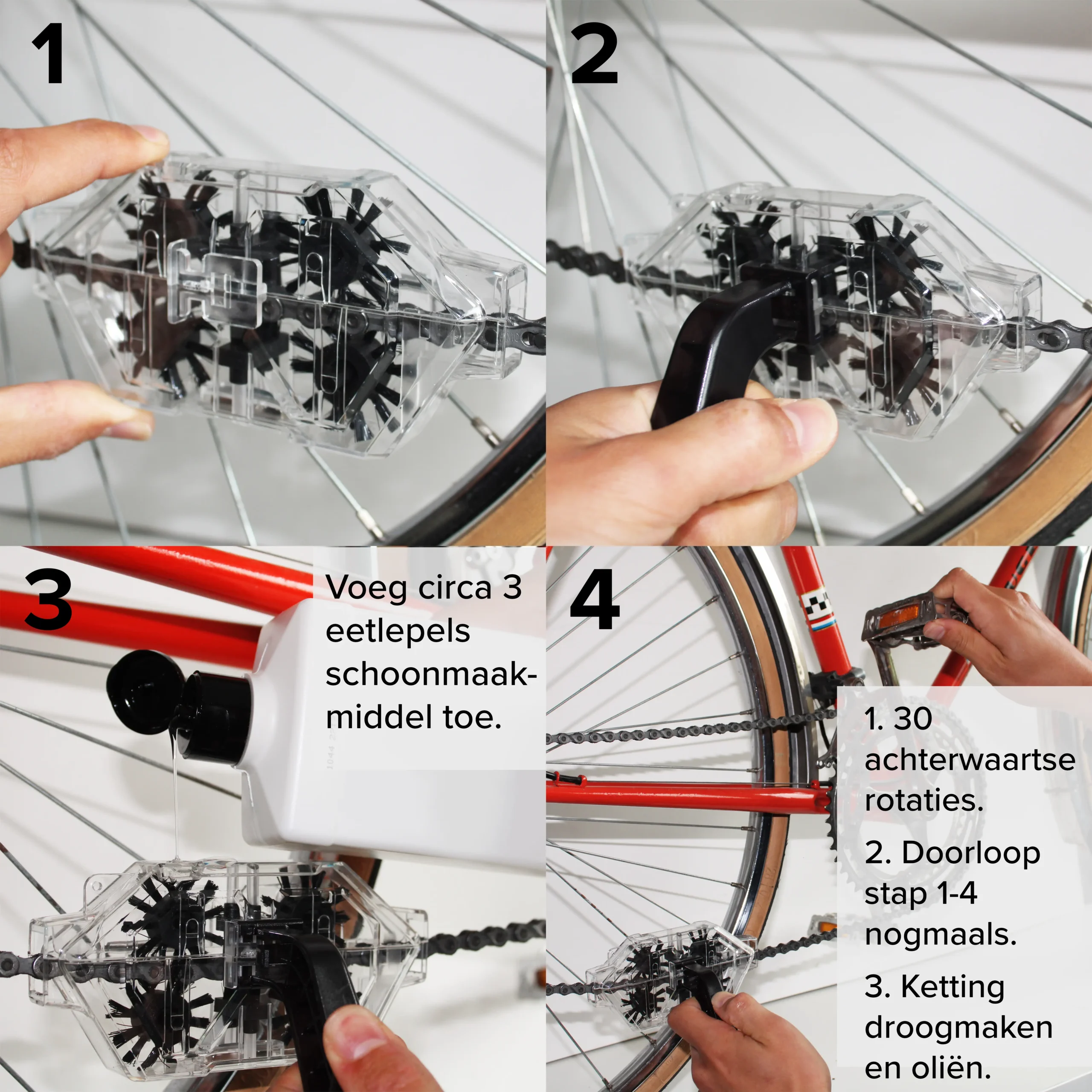 1

2

3

Voeg circa 3 eetlepels schoonmaakmiddel toe.

4

1. 30 achterwaartse rotaties.

2. Doorloop stap 1-4 nogmaals.

3. Ketting droogmaken en oliën.